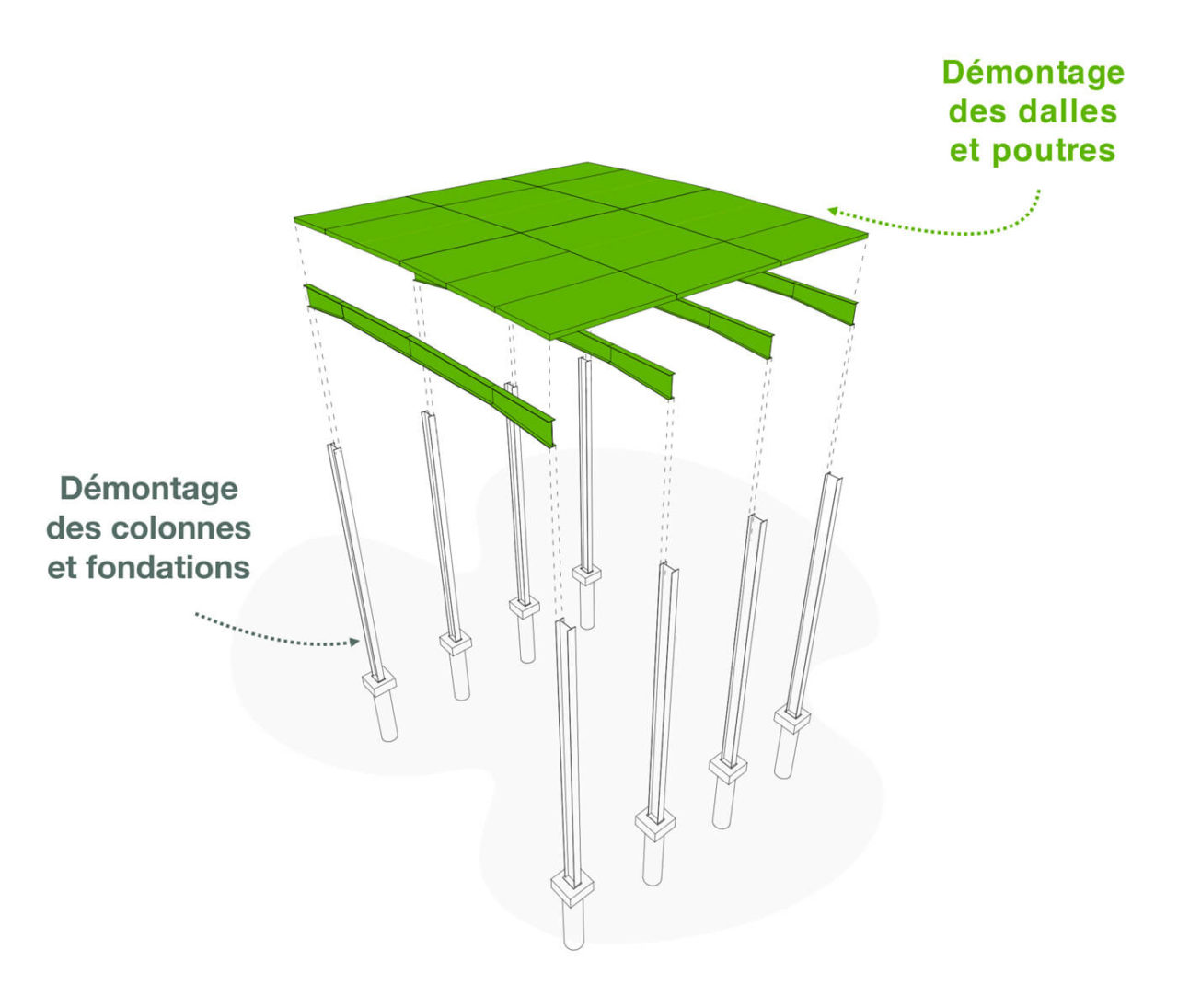 Démontage des dalles et poutres

Démontage des colonnes et fondations